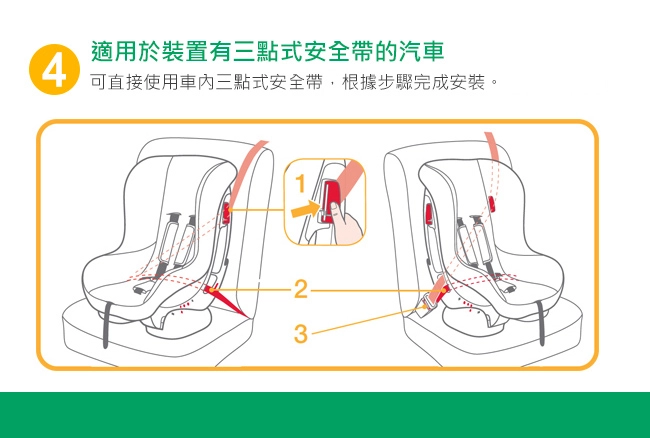 4

適用於裝置有三點式安全帶的汽車

可直接使用車內三點式安全帶，根據步驟完成安裝。

1

2

3