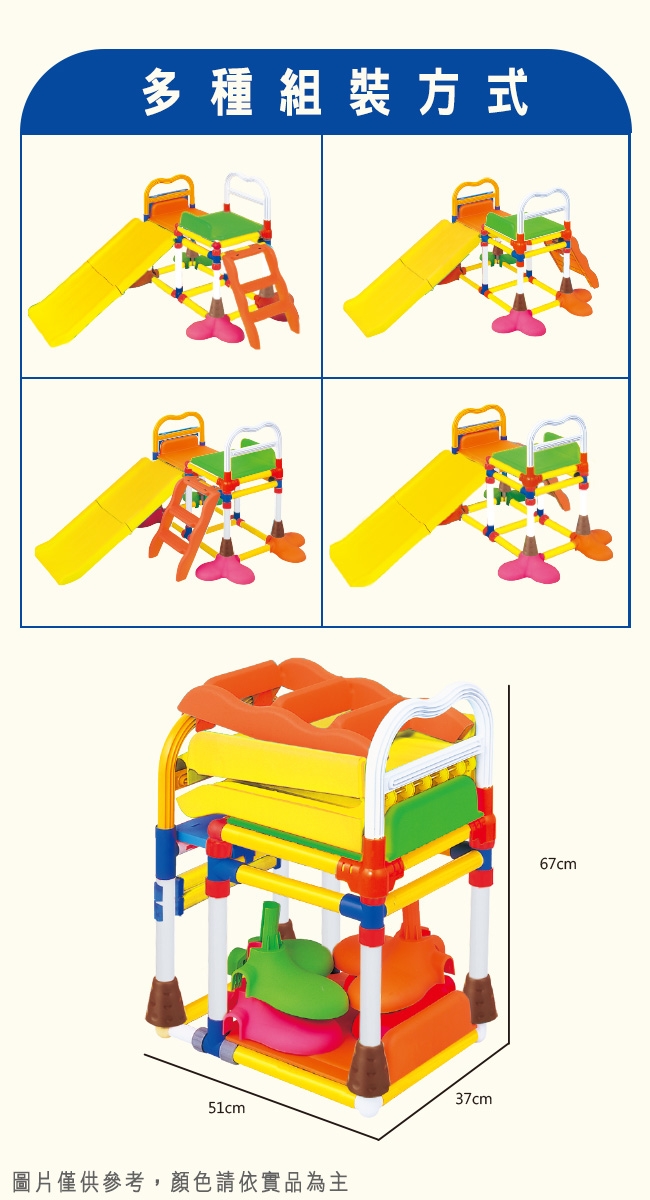 多種組裝方式

67cm

51cm

37cm

圖片僅供參考，顏色請依實品為主