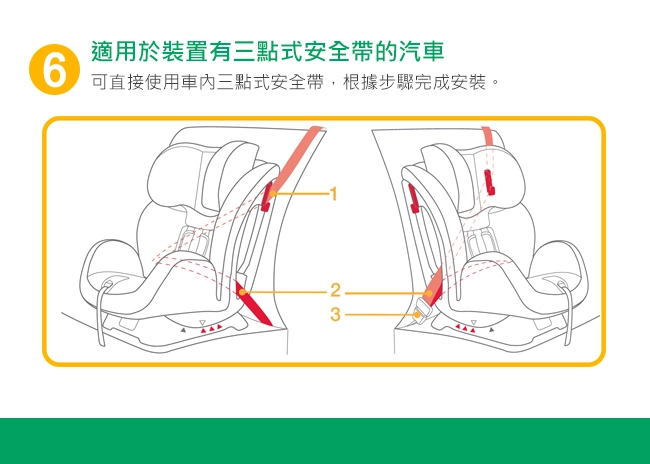 6

適用於裝置有三點式安全帶的汽車

可直接使用車內三點式安全帶，根據步驟完成安裝。

1

2

3