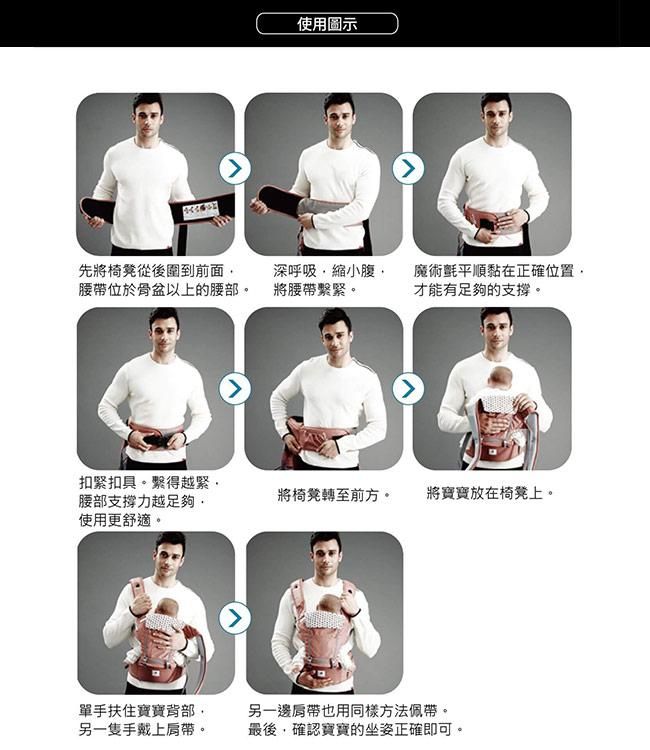 使用圖示

先將椅凳從後圍到前面，腰帶位於骨盆以上的腰部。

深呼吸，縮小腹，將腰帶繫緊。

魔術氈平順黏在正確位置，才能有足夠的支撐。

扣緊扣具。繫得越緊，腰部支撐力越足夠，使用更舒適。

將椅凳轉至前方。

將寶寶放在椅凳上。

單手扶住寶寶背部，另一隻手戴上肩帶。

另一邊肩帶也用同樣方法佩帶。最後，確認寶寶的坐姿正確即可。