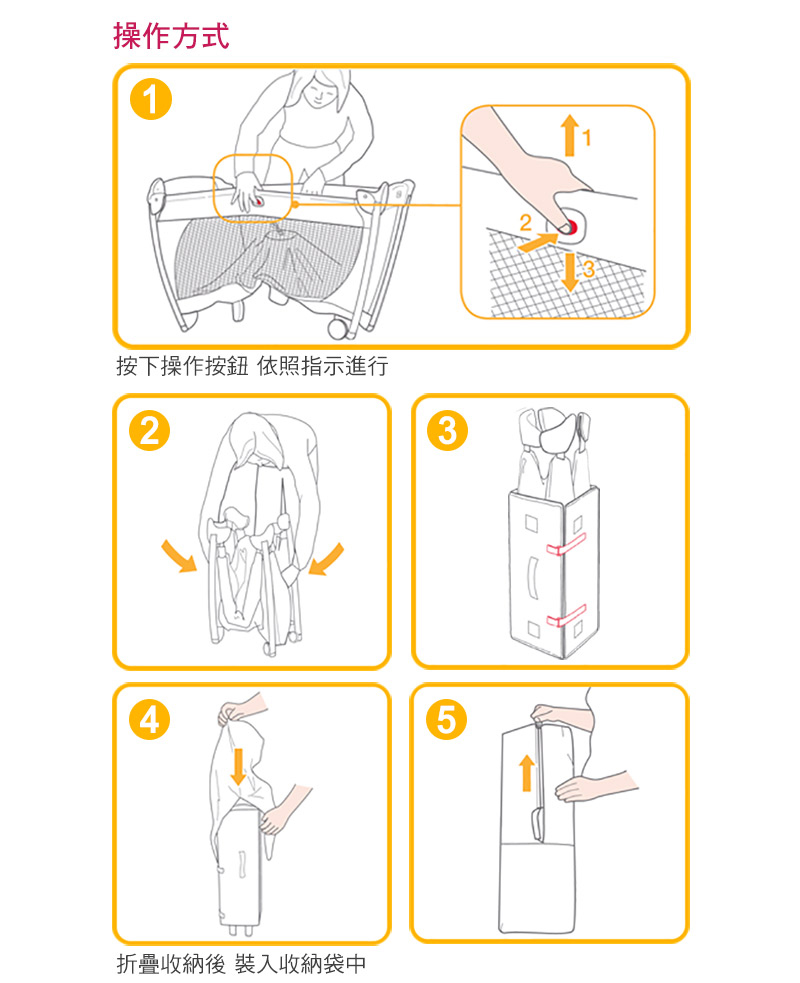 操作方式

1

1

2

3

按下操作按鈕 依照指示進行

2

3

4

5

折疊收納後 裝入收納袋中