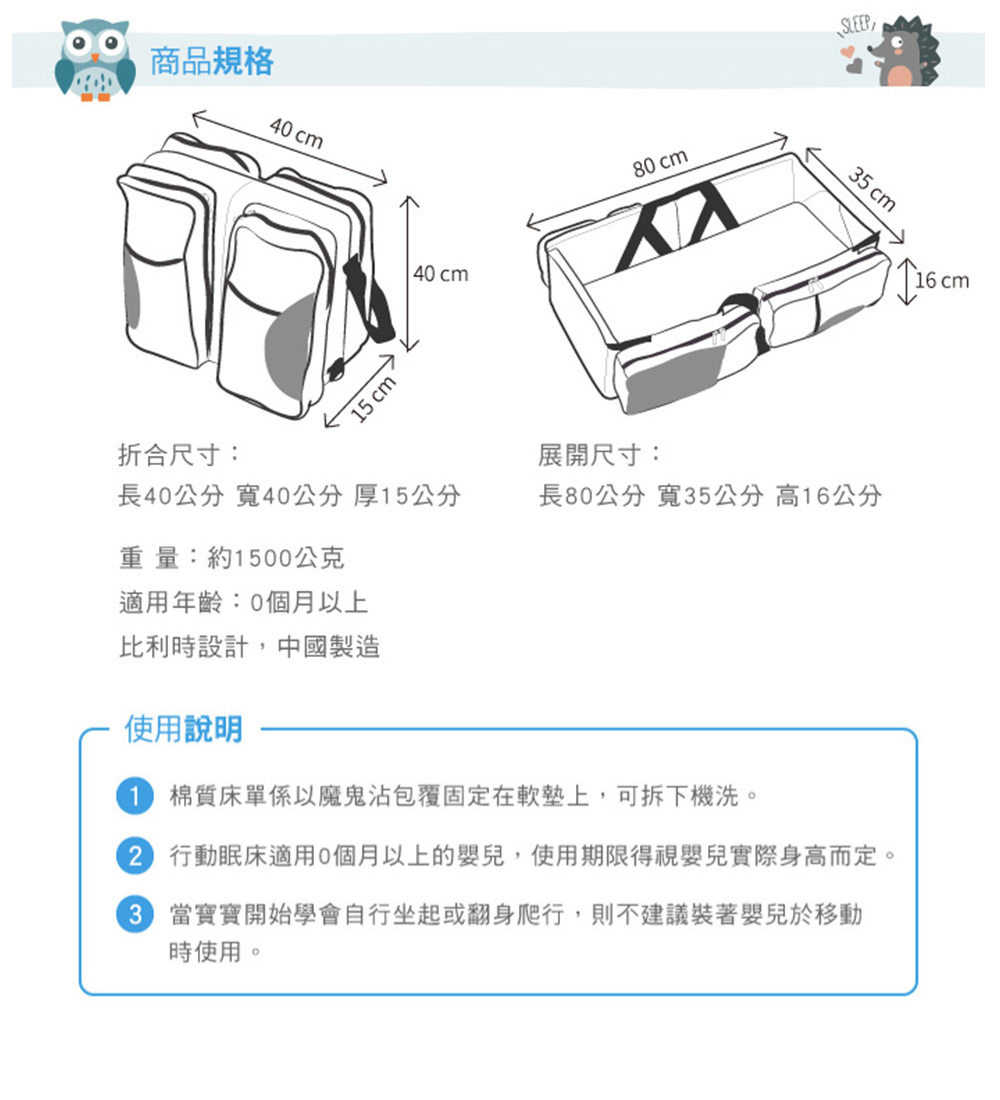 商品規格

SLEEP

40 cm

40 cm

15 cm

80 cm

35 cm

16 cm

折合尺寸：
長40公分 寬40公分 厚15公分

展開尺寸：
長80公分 寬35公分 高16公分

重 量：約1500公克
適用年齡：0個月以上
比利時設計，中國製造

使用說明

1 棉質床單係以魔鬼沾包覆固定在軟墊上，可拆下機洗。

2 行動眠床適用0個月以上的嬰兒，使用期限得視嬰兒實際身高而定。

3 當寶寶開始學會自行坐起或翻身爬行，則不建議裝著嬰兒於移動時使用。