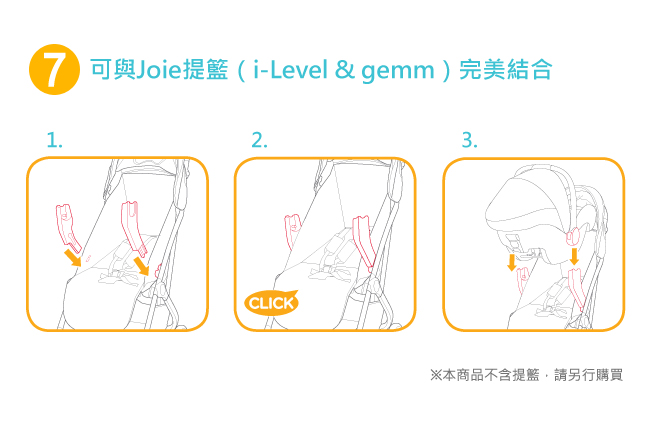 7 可與Joie提籃（i-Level & gemm）完美結合

1.

2.

CLICK

3.

※本商品不含提籃，請另行購買