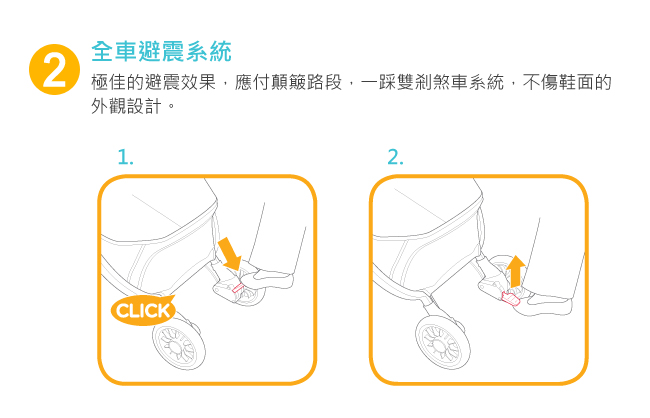 2
全車避震系統
極佳的避震效果，應付顛簸路段，一踩雙剎煞車系統，不傷鞋面的外觀設計。

1.
CLICK

2.