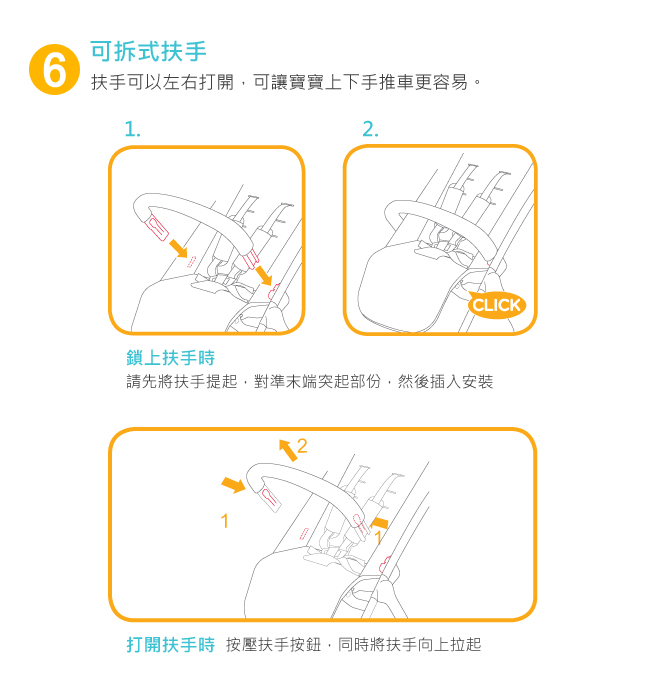 6 可拆式扶手

扶手可以左右打開，可讓寶寶上下手推車更容易。

1.

2.

CLICK

鎖上扶手時

請先將扶手提起，對準末端突起部份，然後插入安裝

2

1

1

打開扶手時 按壓扶手按鈕，同時將扶手向上拉起